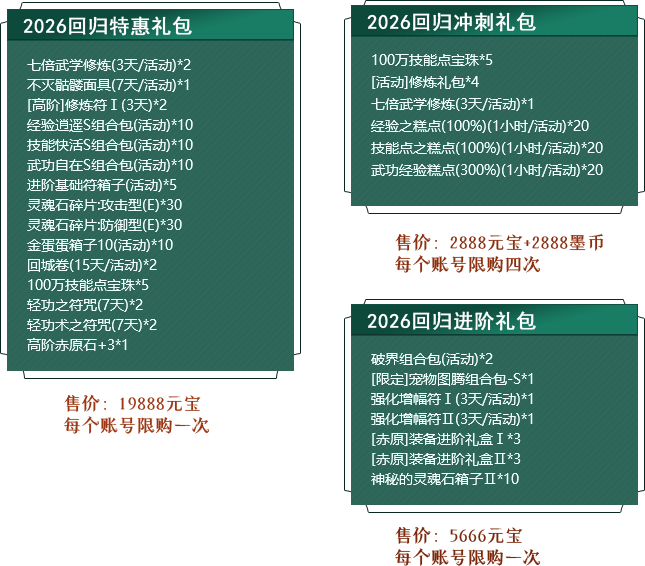 2026回归特惠礼包

七倍武学修炼(3天/活动)*2
不灭骷髅面具(7天/活动)*1
[高阶]修炼符Ⅰ(3天)*2
经验逍遥S组合包(活动)*10
技能快活S组合包(活动)*10
武功自在S组合包(活动)*10
进阶基础符箱子(活动)*5
灵魂石碎片:攻击型(E)*30
灵魂石碎片:防御型(E)*30
金蛋蛋箱子10(活动)*10
回城卷(15天/活动)*2
100万技能点宝珠*5
轻功之符咒(7天)*2
轻功术之符咒(7天)*2
高阶赤原石+3*1

售价：19888元宝
每个账号限购一次

2026回归冲刺礼包

100万技能点宝珠*5
[活动]修炼礼包*4
七倍武学修炼(3天/活动)*1
经验之糕点(100%)(1小时/活动)*20
技能点之糕点(100%)(1小时/活动)*20
武功经验糕点(300%)(1小时/活动)*20

售价：2888元宝+2888墨币
每个账号限购四次

2026回归进阶礼包

破界组合包(活动)*2
[限定]宠物图腾组合包-S*1
强化增幅符Ⅰ(3天/活动)*1
强化增幅符Ⅱ(3天/活动)*1
[赤原]装备进阶礼盒Ⅰ*3
[赤原]装备进阶礼盒Ⅱ*3
神秘的灵魂石箱子Ⅱ*10

售价：5666元宝
每个账号限购一次