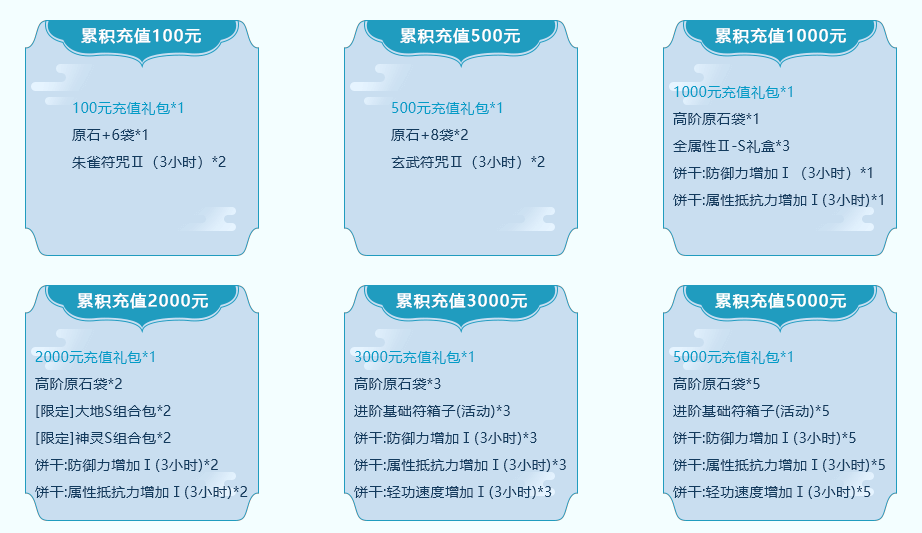 累积充值100元

100元充值礼包*1
原石+6袋*1
朱雀符咒Ⅱ（3小时）*2

累积充值500元

500元充值礼包*1
原石+8袋*2
玄武符咒Ⅱ（3小时）*2

累积充值1000元

1000元充值礼包*1
高阶原石袋*1
全属性Ⅱ-S礼盒*3
饼干:防御力增加Ⅰ（3小时）*1
饼干:属性抵抗力增加Ⅰ(3小时)*1

累积充值2000元

2000元充值礼包*1
高阶原石袋*2
[限定]大地S组合包*2
[限定]神灵S组合包*2
饼干:防御力增加Ⅰ(3小时)*2
饼干:属性抵抗力增加Ⅰ(3小时)*2

累积充值3000元

3000元充值礼包*1
高阶原石袋*3
进阶基础符箱子(活动)*3
饼干:防御力增加Ⅰ(3小时)*3
饼干:属性抵抗力增加Ⅰ(3小时)*3
饼干:轻功速度增加Ⅰ(3小时)*3

累积充值5000元

5000元充值礼包*1
高阶原石袋*5
进阶基础符箱子(活动)*5
饼干:防御力增加Ⅰ(3小时)*5
饼干:属性抵抗力增加Ⅰ(3小时)*5
饼干:轻功速度增加Ⅰ(3小时)*5